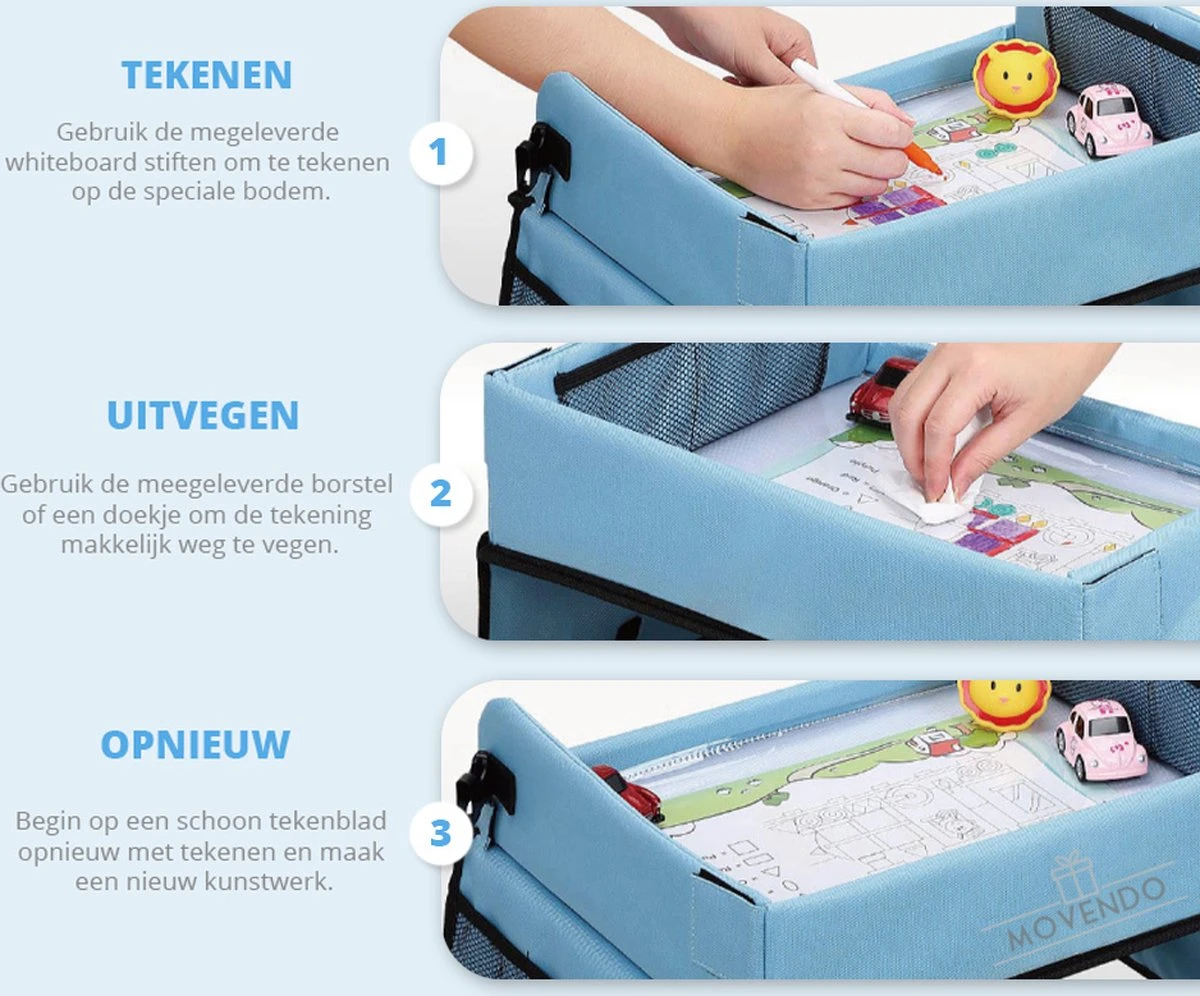 TEKENEN

Gebruik de megeleverde whiteboard stiften om te tekenen op de speciale bodem.

1

UITVEGEN

Gebruik de meegeleverde borstel of een doekje om de tekening makkelijk weg te vegen.

2

OPNIEUW

Begin op een schoon tekenblad opnieuw met tekenen en maak een nieuw kunstwerk.

3

MOVENDO